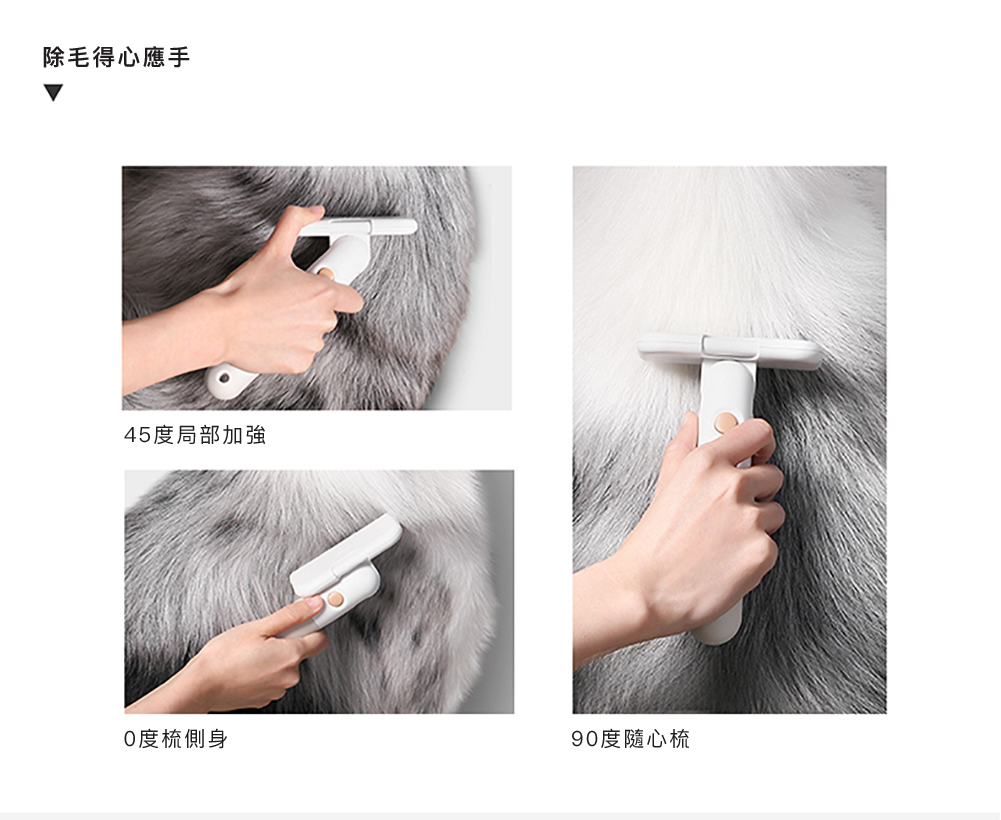 除毛得心應手
▼

45度局部加強

0度梳側身

90度隨心梳