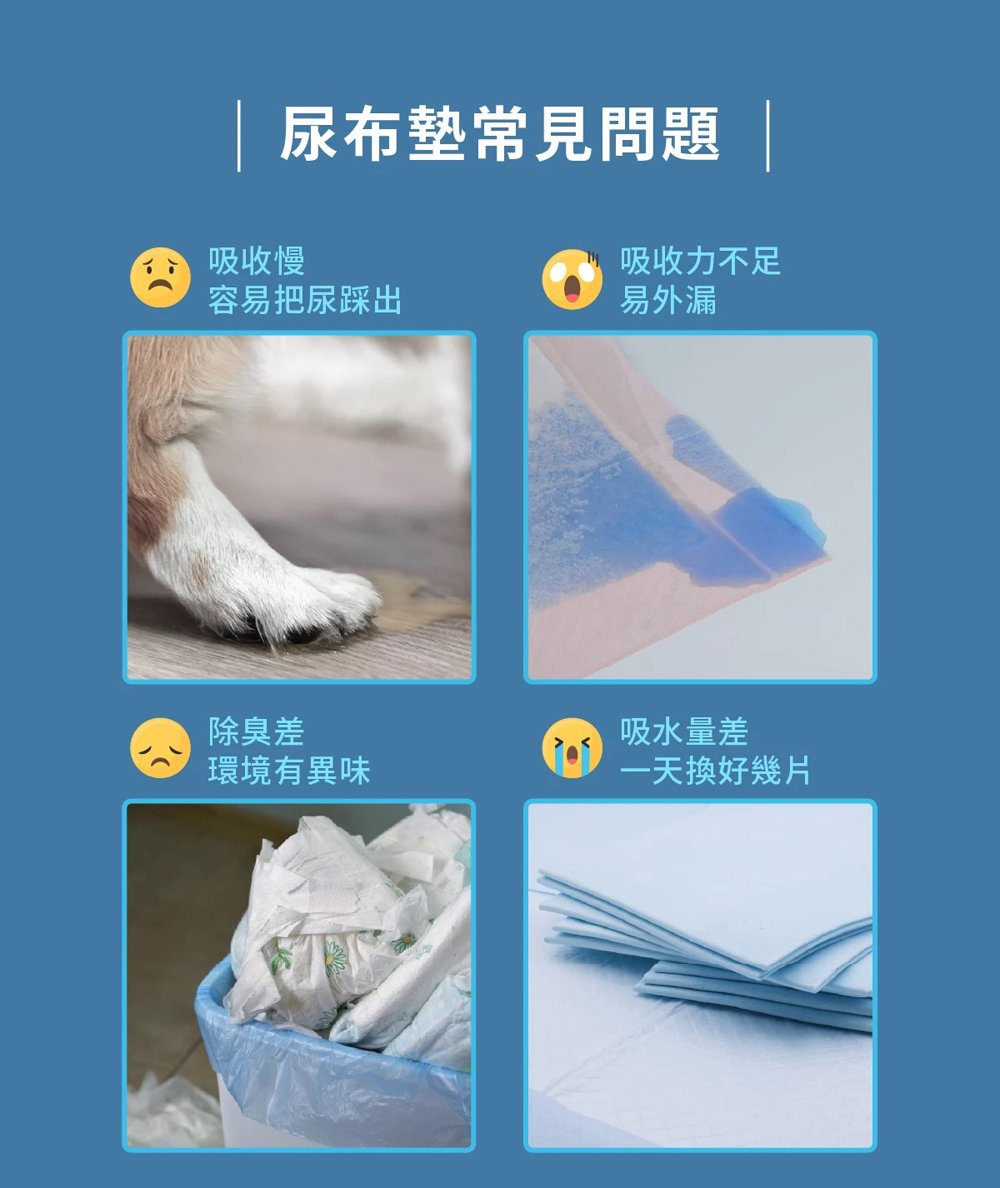 尿布墊常見問題

吸收慢
容易把尿踩出

吸收力不足
易外漏

除臭差
環境有異味

吸水量差
一天換好幾片