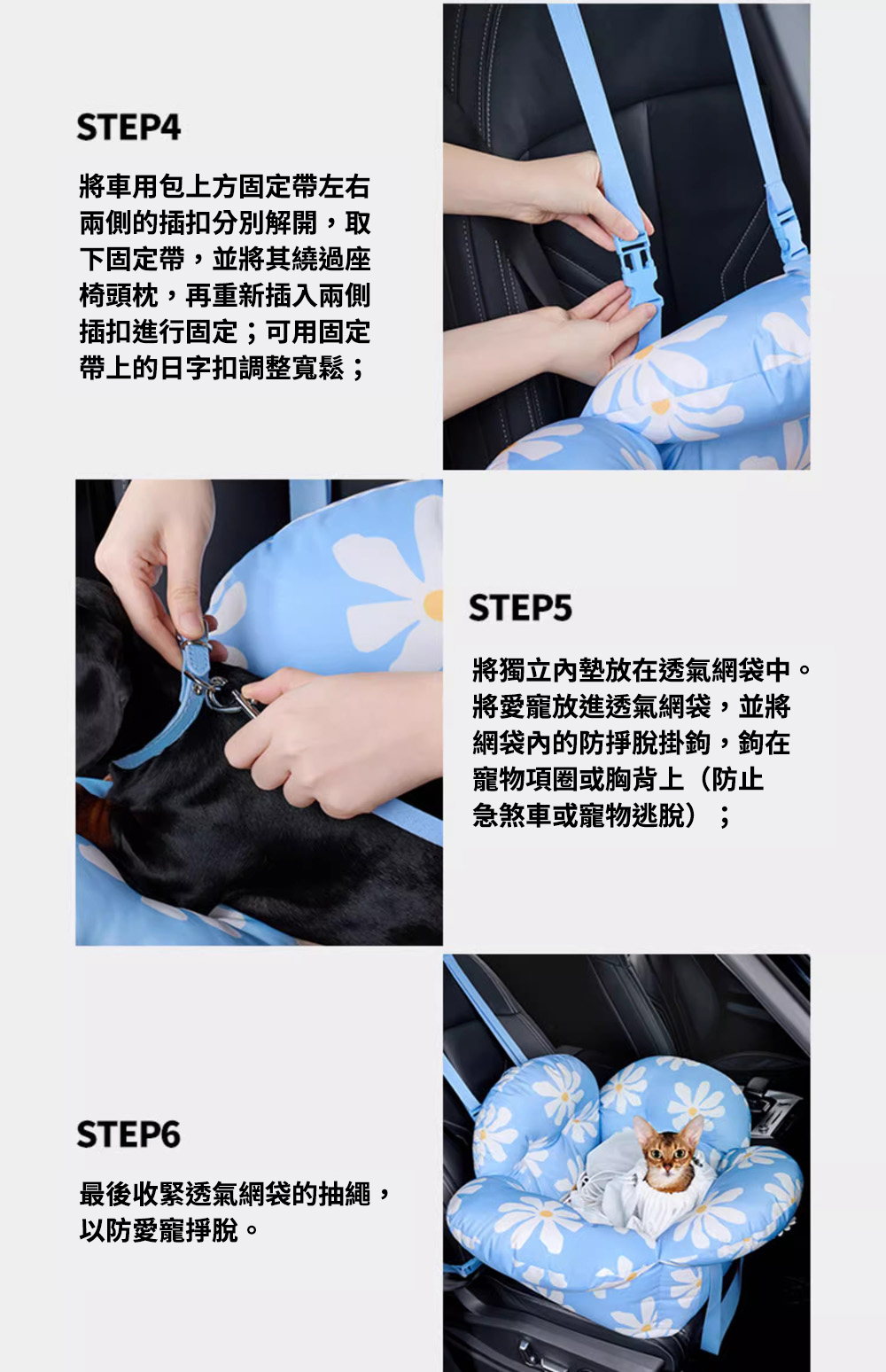 STEP4

將車用包上方固定帶左右兩側的插扣分別解開，取下固定帶，並將其繞過座椅頭枕，再重新插入兩側插扣進行固定；可用固定帶上的日字扣調整寬鬆；

STEP5

將獨立內墊放在透氣網袋中。將愛寵放進透氣網袋，並將網袋內的防掙脫掛鉤，鉤在寵物項圈或胸背上（防止急煞車或寵物逃脫）；

STEP6

最後收緊透氣網袋的抽繩，以防愛寵掙脫。