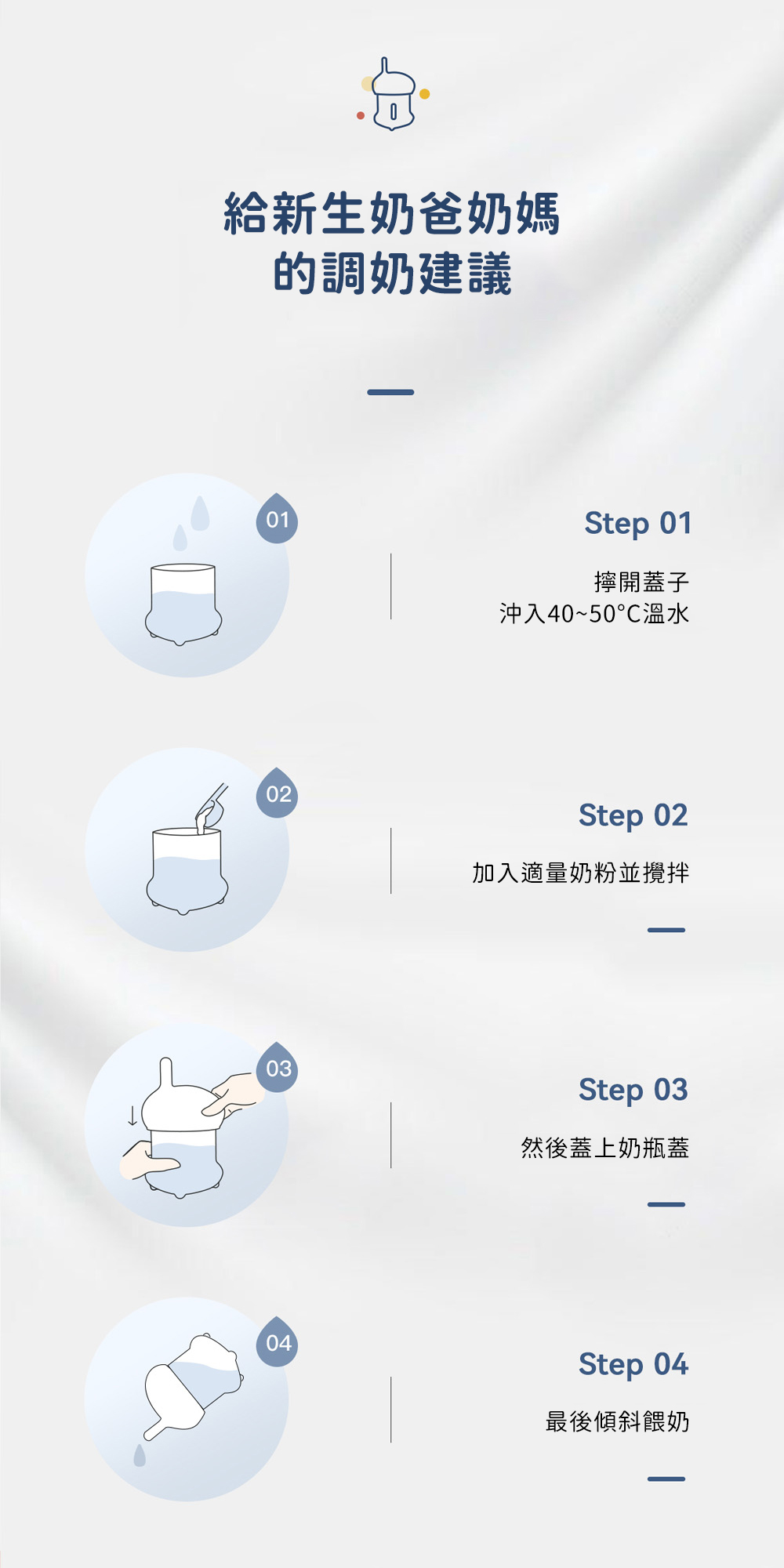 給新生奶爸奶媽
的調奶建議

01

Step 01

擰開蓋子
沖入40~50°C溫水

02

Step 02

加入適量奶粉並攪拌

03

Step 03

然後蓋上奶瓶蓋

04

Step 04

最後傾斜餵奶