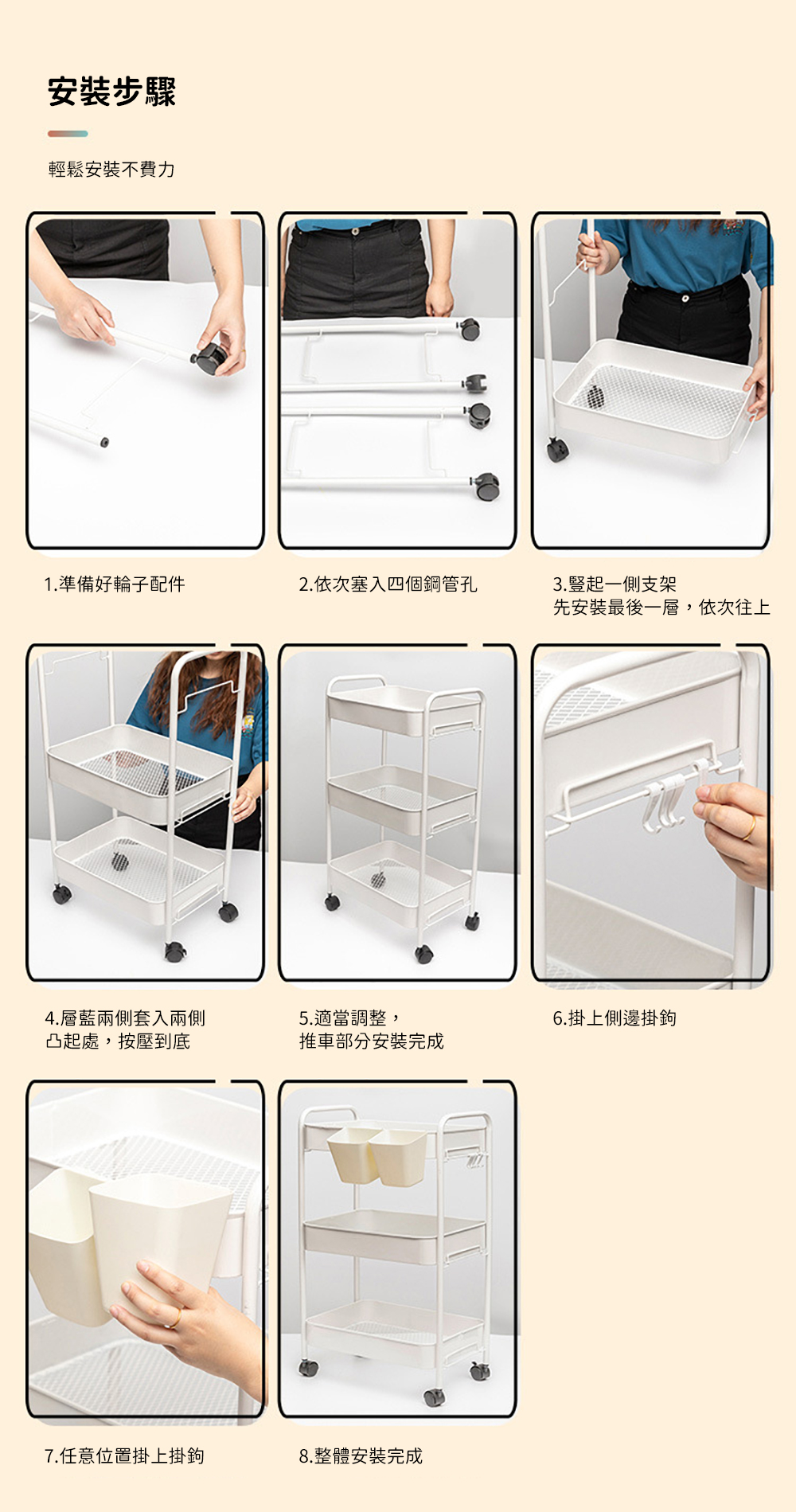 安裝步驟

輕鬆安裝不費力

1.準備好輪子配件

2.依次塞入四個鋼管孔

3.豎起一側支架
先安裝最後一層，依次往上

4.層藍兩側套入兩側
凸起處，按壓到底

5.適當調整，
推車部分安裝完成

6.掛上側邊掛鉤

7.任意位置掛上掛鉤

8.整體安裝完成